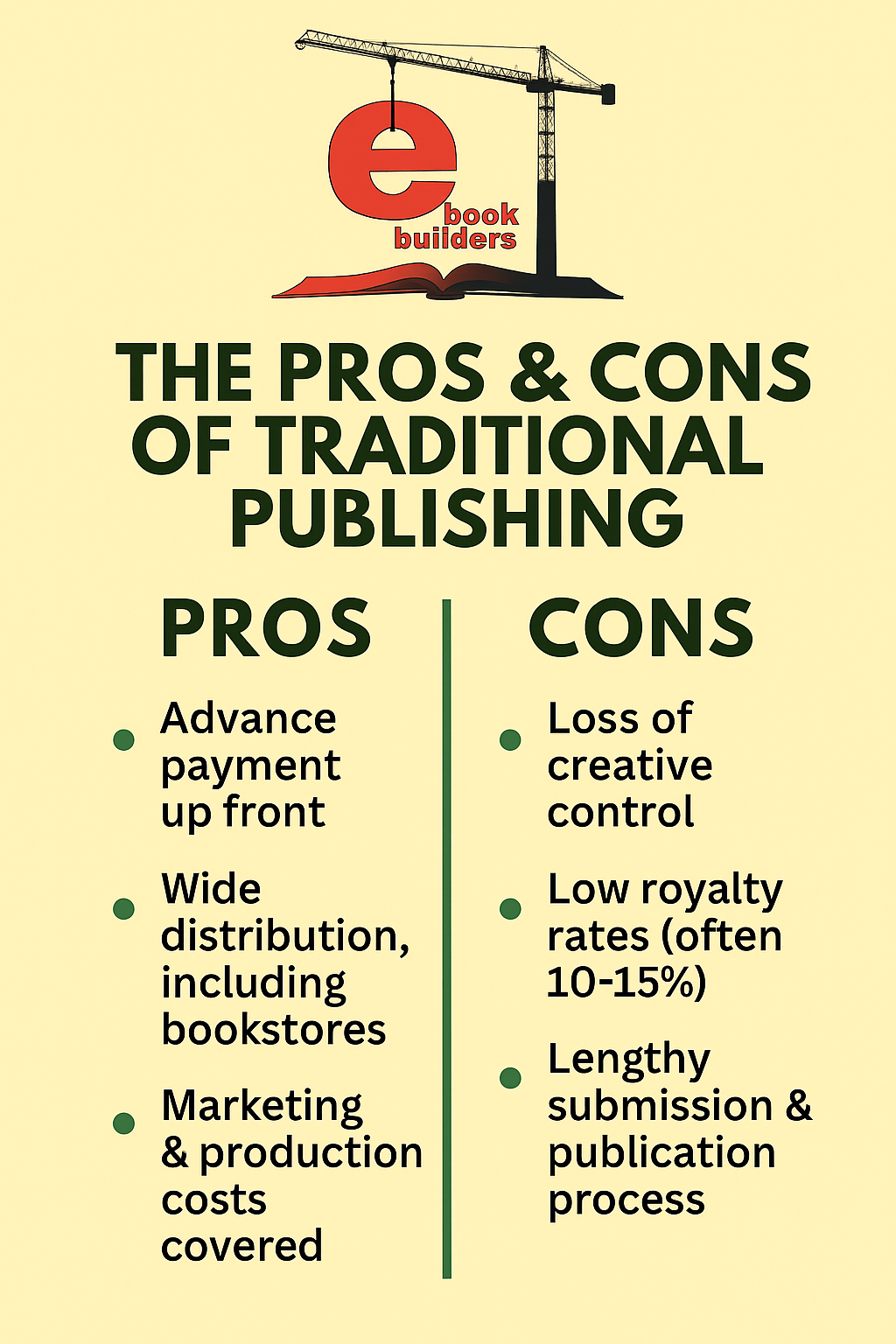 e book builders

THE PROS & CONS OF TRADITIONAL PUBLISHING

PROS

- Advance payment up front
- Wide distribution, including bookstores
- Marketing & production costs covered

CONS

- Loss of creative control
- Low royalty rates (often 10-15%)
- Lengthy submission & publication process